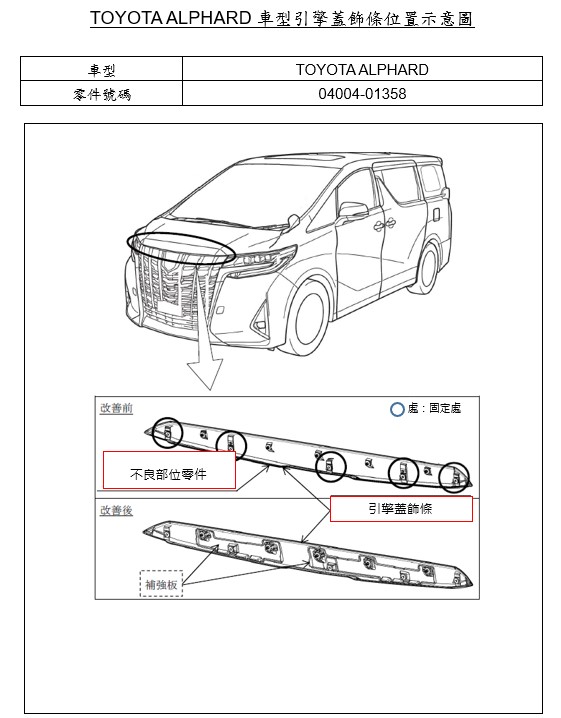 TOYOTA ALPHARD 車型引擎蓋飾條位置示意圖

| 車型 | TOYOTA ALPHARD |
|---|---|
| 零件號碼 | 04004-01358 |

改善前

處：固定處

不良部位零件

改善後

引擎蓋飾條

補強板